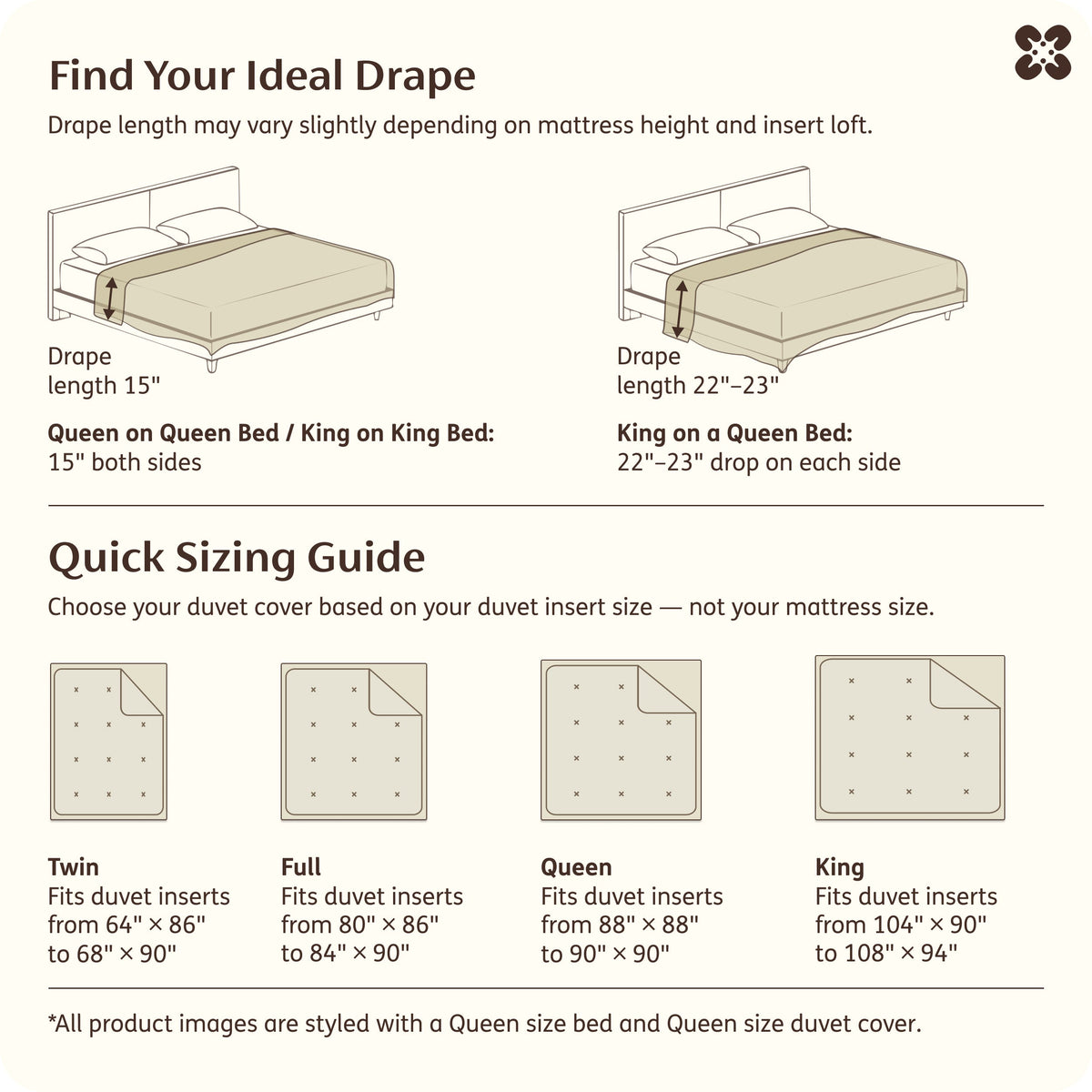 Find Your Ideal Drape

Drape length may vary slightly depending on mattress height and insert loft.

Drape length 15"

Queen on Queen Bed / King on King Bed: 15" both sides

Drape length 22"–23"

King on a Queen Bed: 22"–23" drop on each side

Quick Sizing Guide

Choose your duvet cover based on your duvet insert size — not your mattress size.

Twin
Fits duvet inserts from 64" × 86" to 68" × 90"

Full
Fits duvet inserts from 80" × 86" to 84" × 90"

Queen
Fits duvet inserts from 88" × 88" to 90" × 90"

King
Fits duvet inserts from 104" × 90" to 108" × 94"

*All product images are styled with a Queen size bed and Queen size duvet cover.